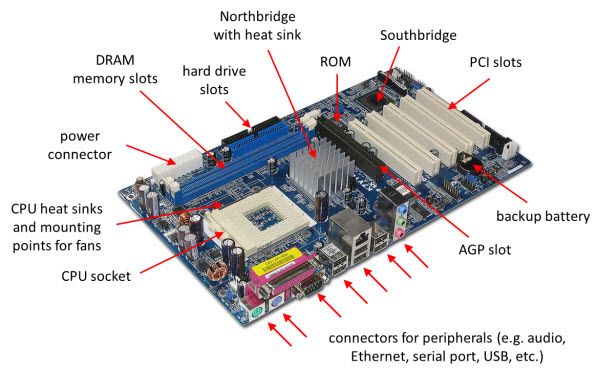 Northbridge with heat sink

Southbridge

DRAM memory slots

hard drive slots

ROM

PCI slots

power connector

CPU heat sinks and mounting points for fans

backup battery

AGP slot

CPU socket

connectors for peripherals (e.g. audio, Ethernet, serial port, USB, etc.)